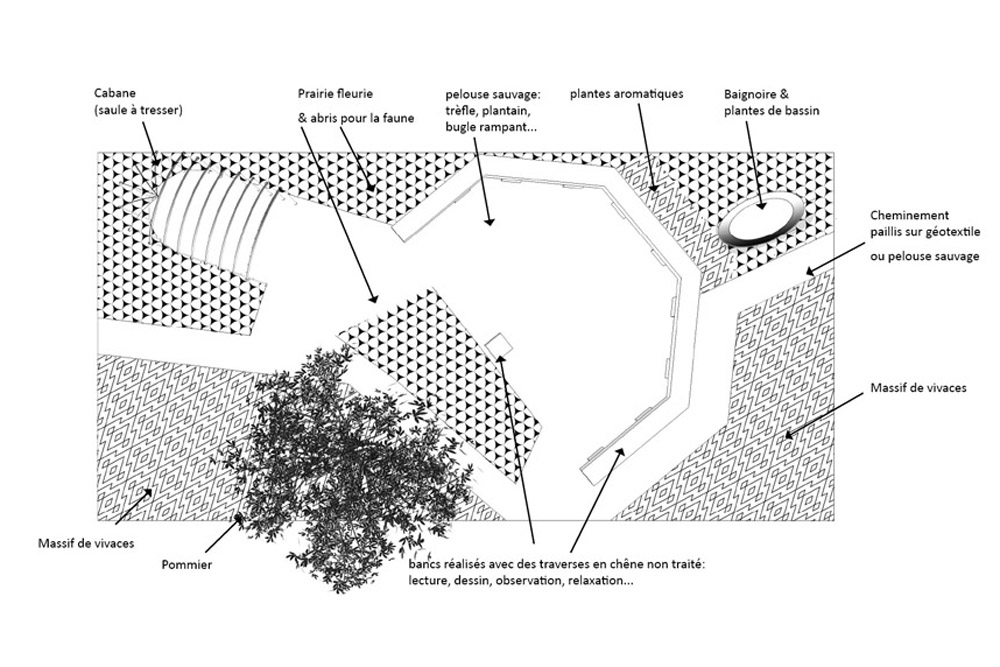 Cabane
(saule à tresser)

Prairie fleurie

& abris pour la faune

pelouse sauvage:
trèfle, plantain,
bugle rampant...

plantes aromatiques

Baignoire &
plantes de bassin

Cheminement
paillis sur géotextile

ou pelouse sauvage

Massif de vivaces

Massif de vivaces

Pommier

bancs réalisés avec des traverses en chêne non traité:
lecture, dessin, observation, relaxation...